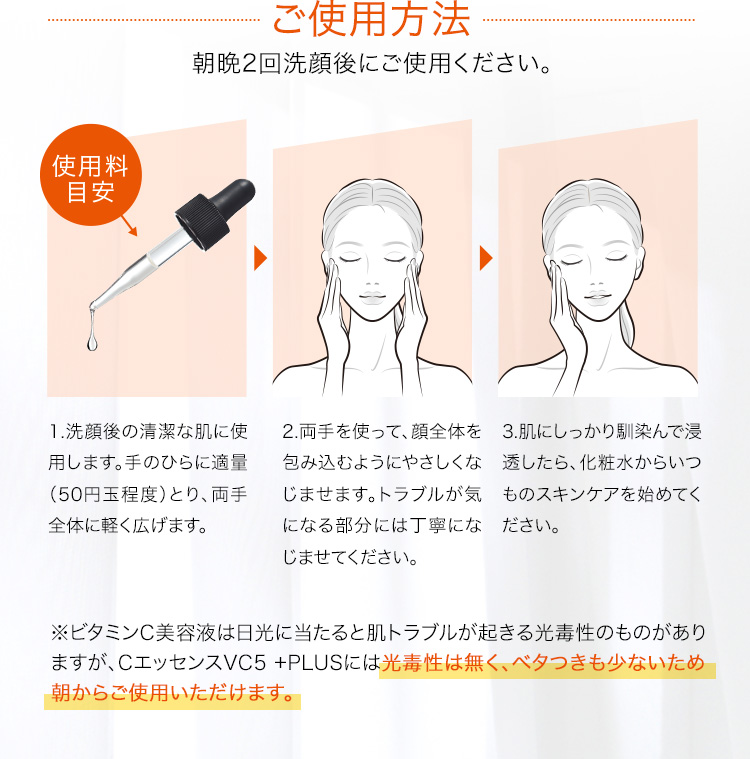 ご使用方法

朝晩2回洗顔後にご使用ください。

使用料目安

1.洗顔後の清潔な肌に使用します。手のひらに適量(50円玉程度)とり、両手全体に軽く広げます。

2.両手を使って、顔全体を包み込むようにやさしくなじませます。トラブルが気になる部分には丁寧になじませてください。

3.肌にしっかり馴染んで浸透したら、化粧水からいつものスキンケアを始めてください。

※ビタミンC美容液は日光に当たると肌トラブルが起きる光毒性のものがありますが、CエッセンスVC5 +PLUSには光毒性は無く、ベタつきも少ないため朝からご使用いただけます。